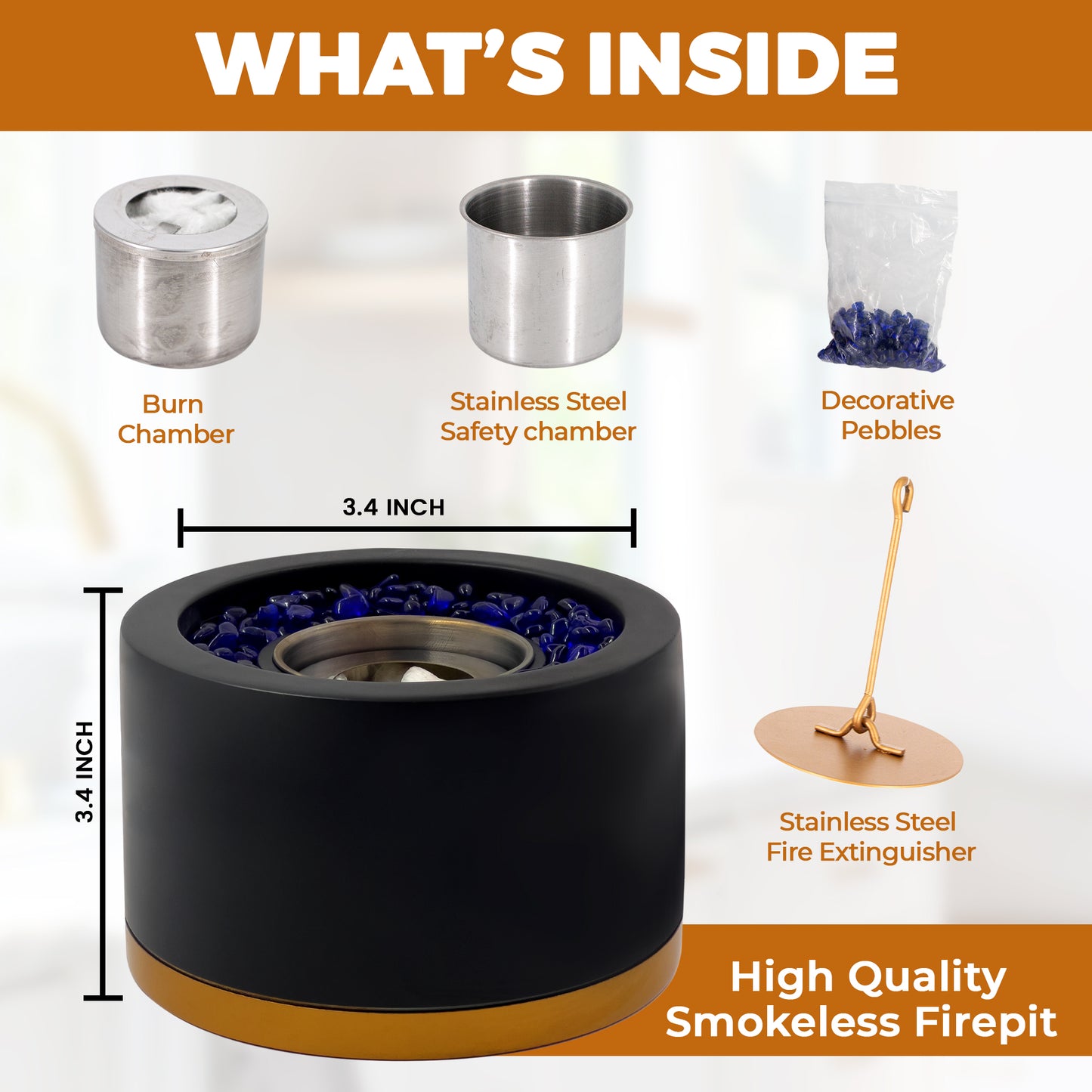 WHAT'S INSIDE

Burn Chamber

Stainless Steel Safety chamber

Decorative Pebbles

3.4 INCH

3.4 INCH

Stainless Steel Fire Extinguisher

High Quality Smokeless Firepit